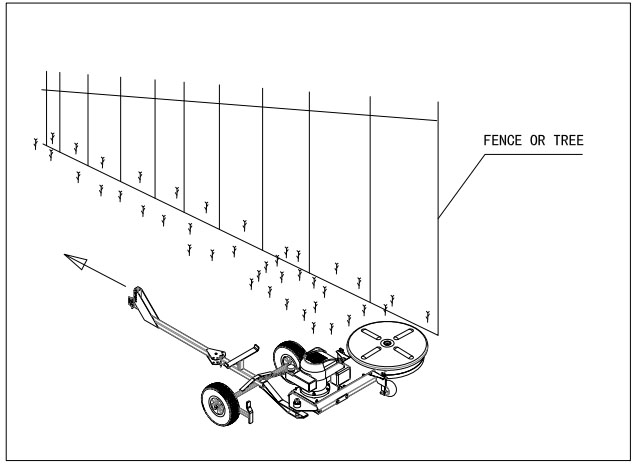 FENCE OR TREE